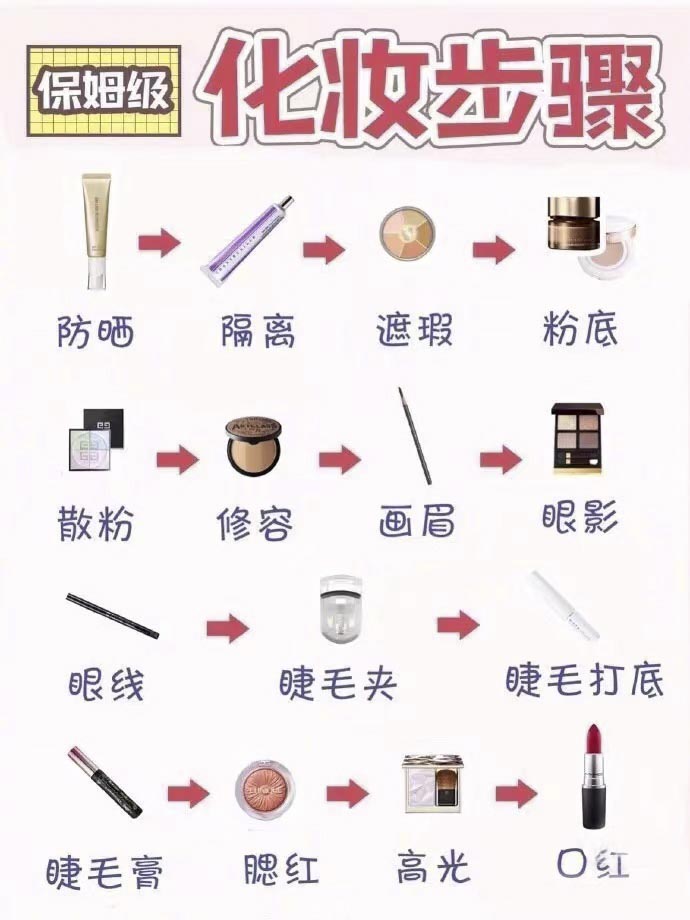 保姆级 化妆步骤

防晒 隔离 遮瑕 粉底

散粉 修容 画眉 眼影

眼线 睫毛夹 睫毛打底

睫毛膏 腮红 高光 口红